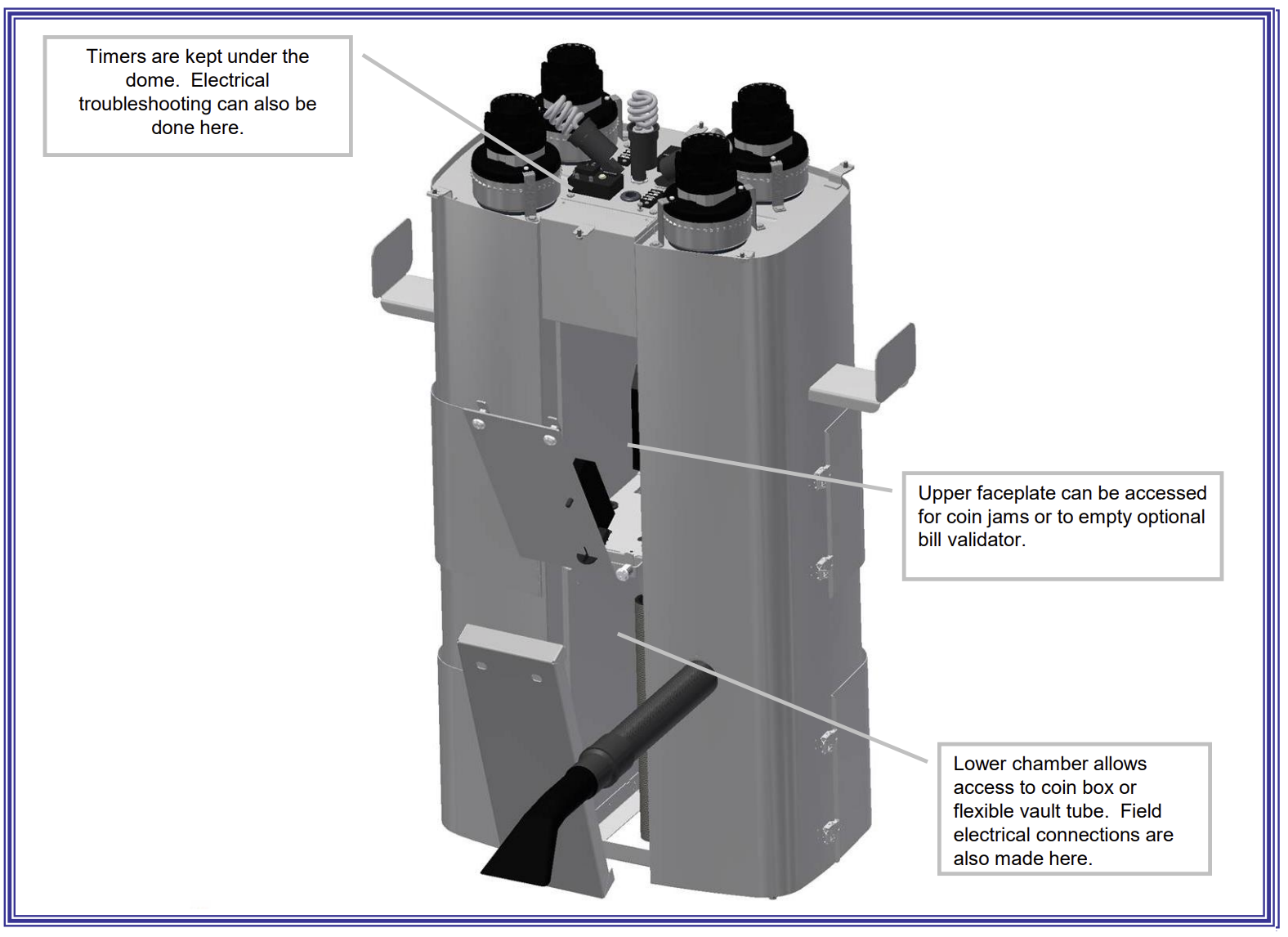 Timers are kept under the dome. Electrical troubleshooting can also be done here.

Upper faceplate can be accessed for coin jams or to empty optional bill validator.

Lower chamber allows access to coin box or flexible vault tube. Field electrical connections are also made here.